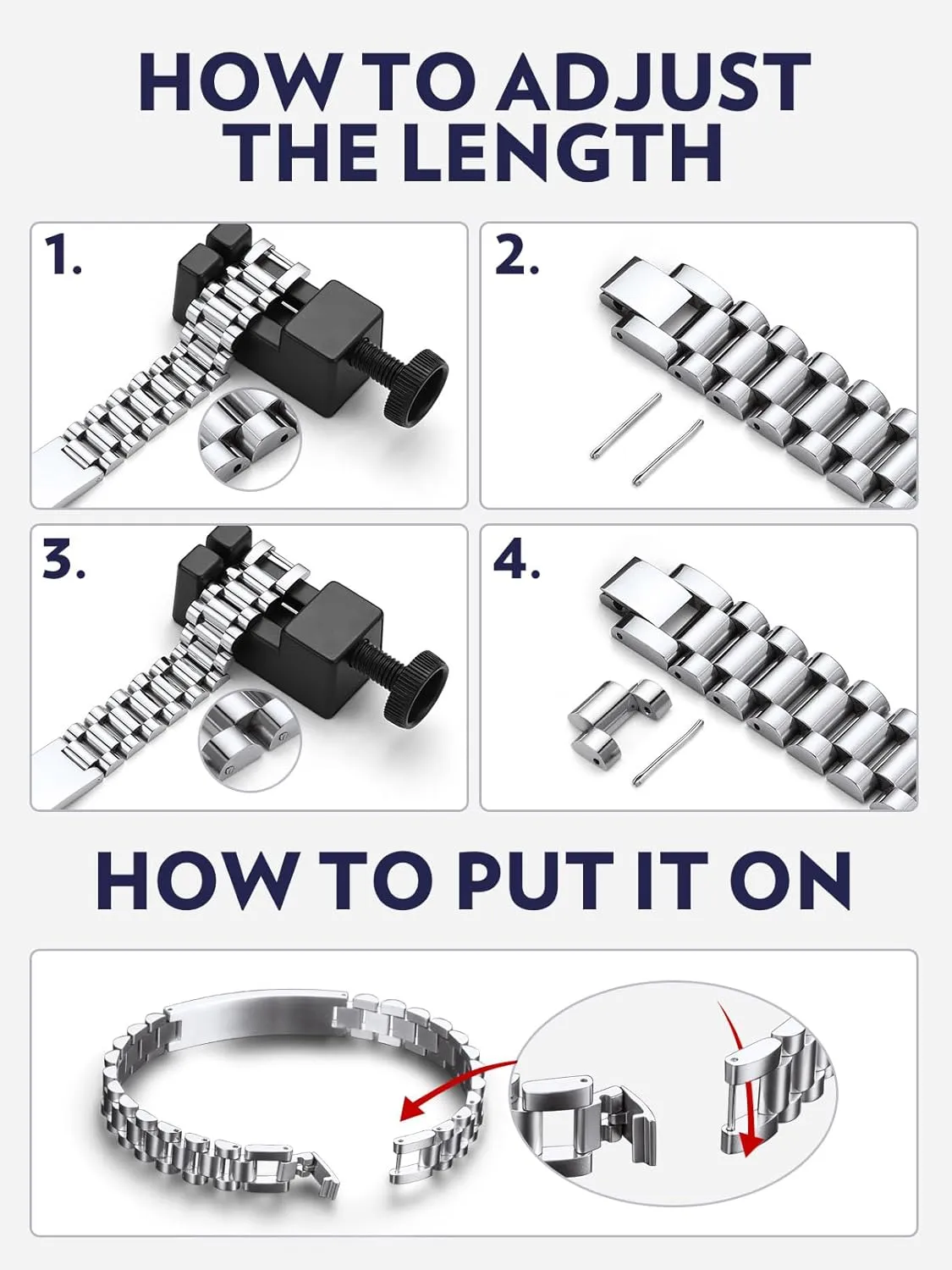 HOW TO ADJUST THE LENGTH

1.

2.

3.

4.

HOW TO PUT IT ON