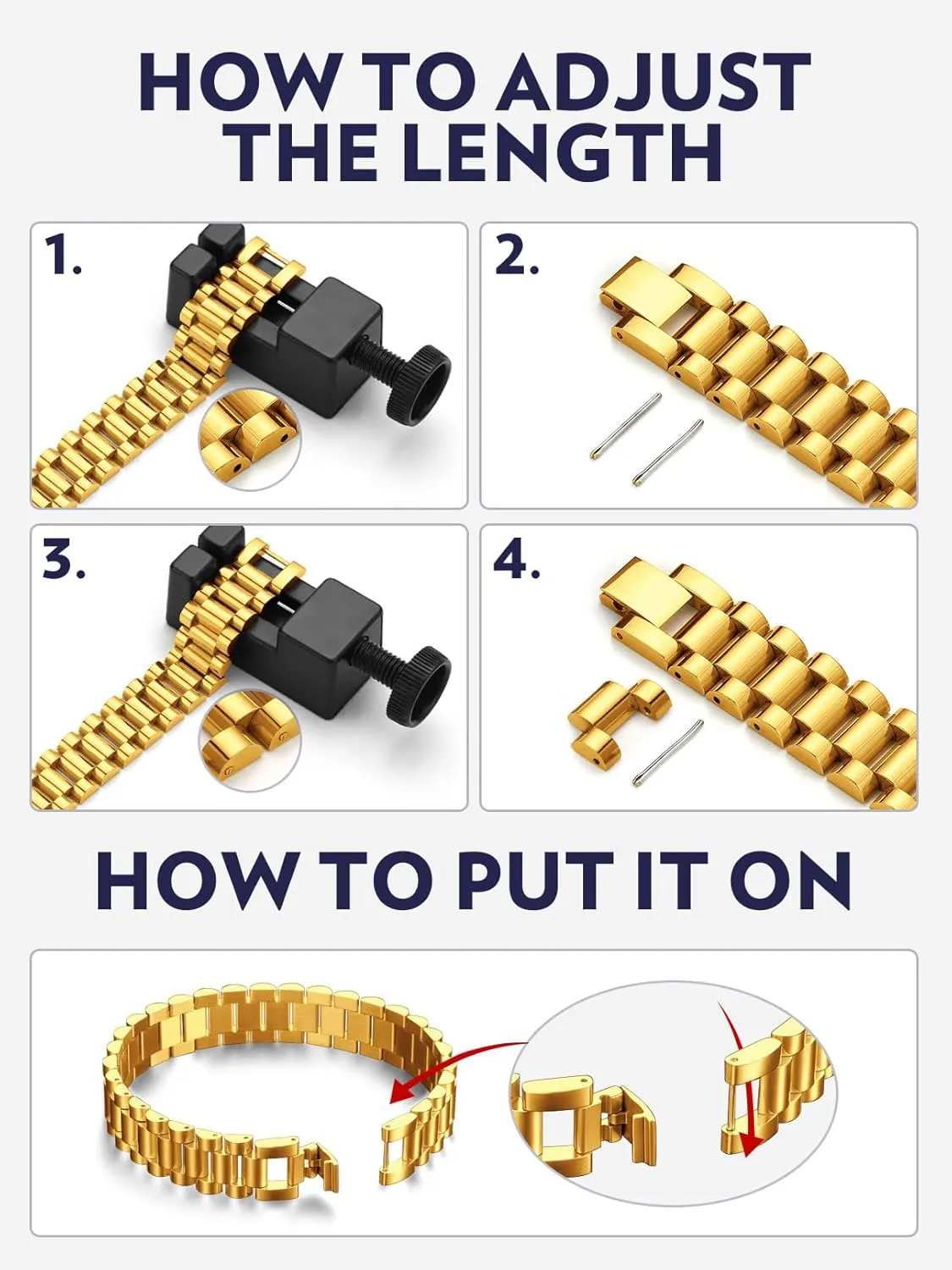 HOW TO ADJUST THE LENGTH

1.

2.

3.

4.

HOW TO PUT IT ON